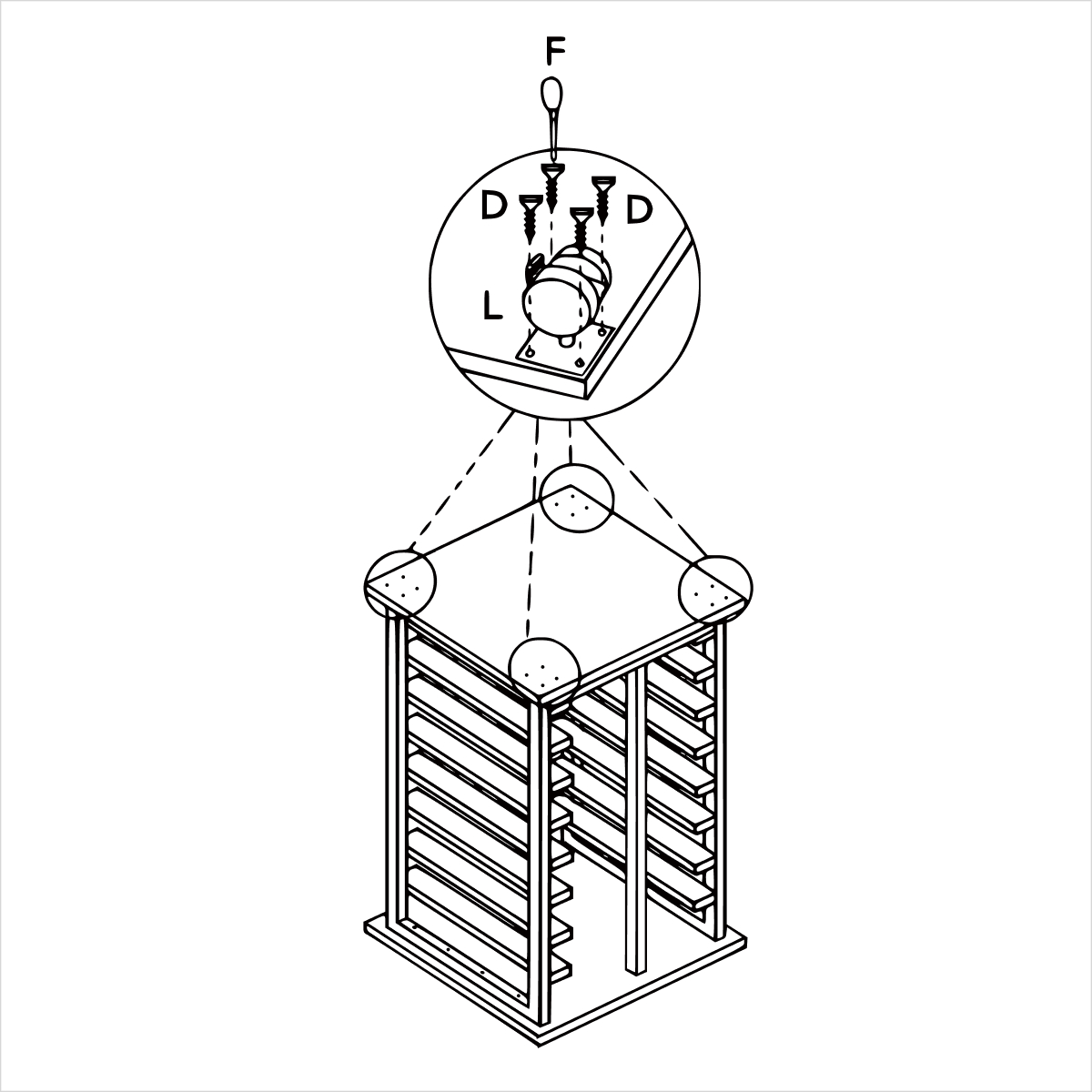 F
D
D
L