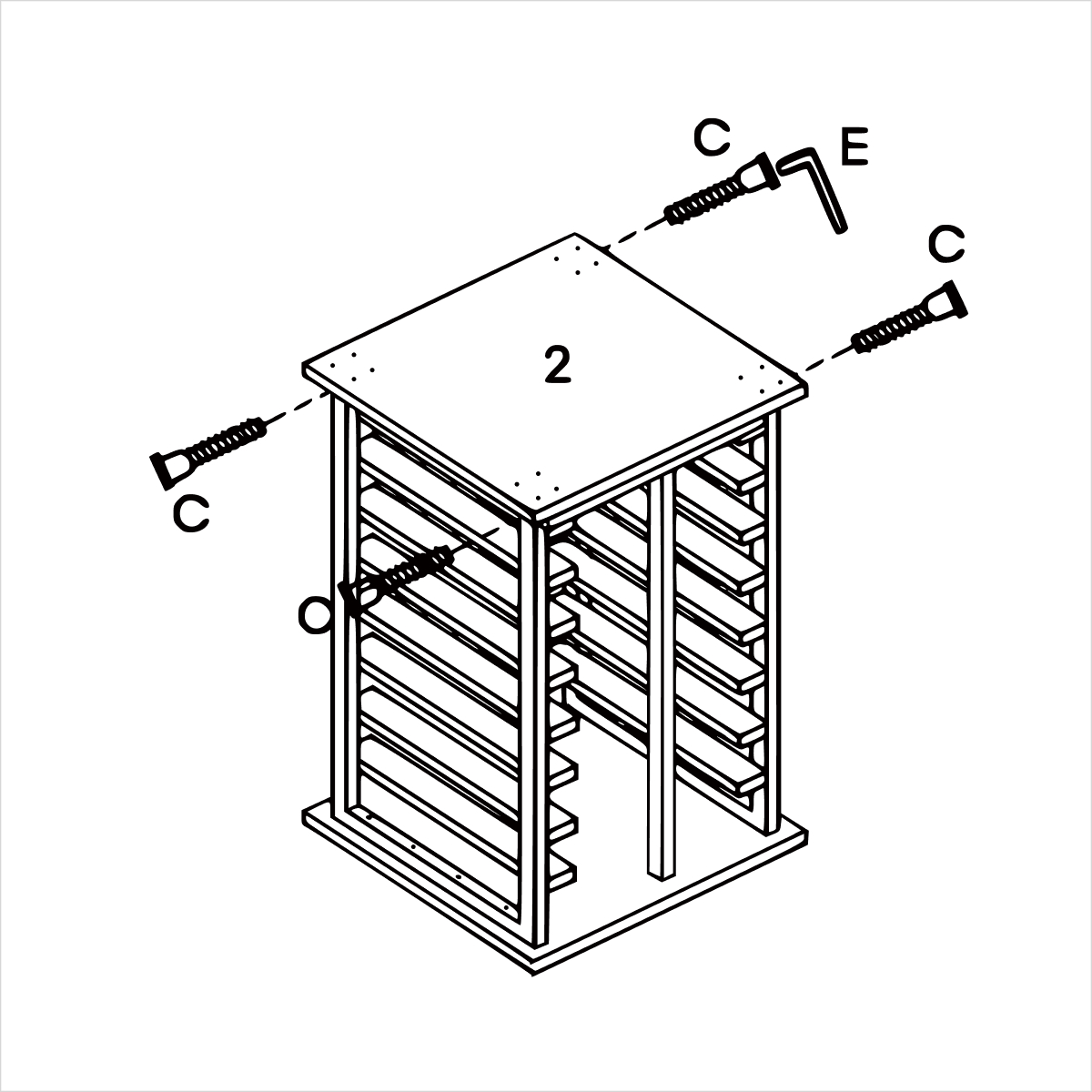 C
E
C
2
C
C